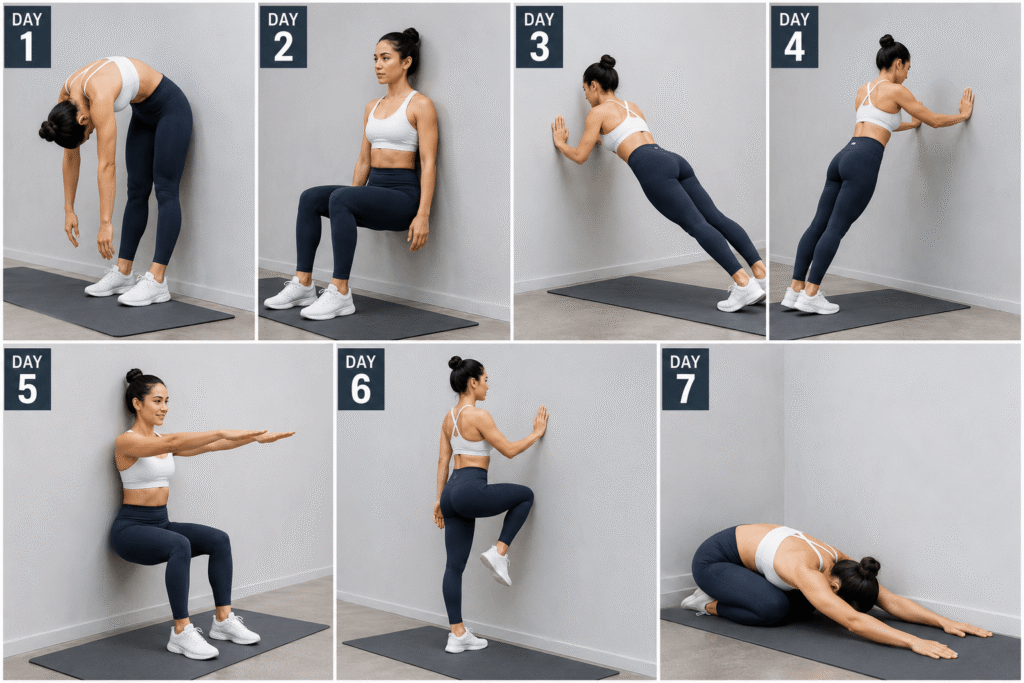 DAY 1

DAY 2

DAY 3

DAY 4

DAY 5

DAY 6

DAY 7